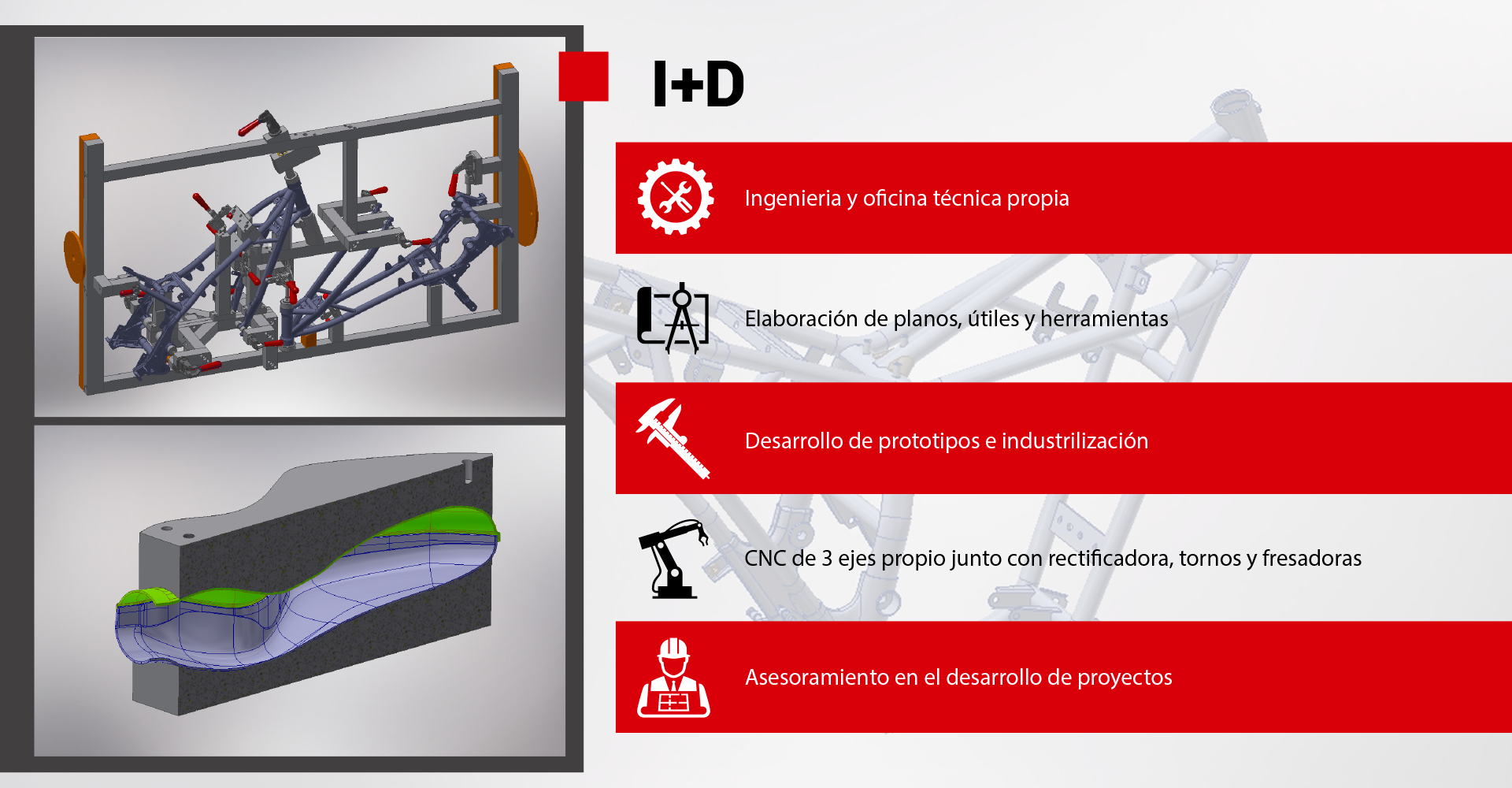 I+D

Ingenieria y oficina técnica propia

Elaboración de planos, útiles y herramientas

Desarrollo de prototipos e industrilización

CNC de 3 ejes propio junto con rectificadora, tornos y fresadoras

Asesoramiento en el desarrollo de proyectos